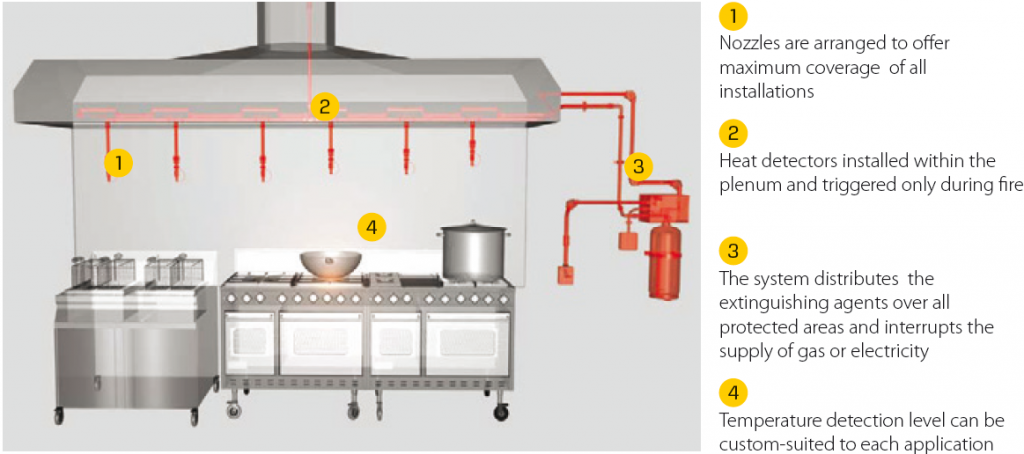 2

1

3

4

1
Nozzles are arranged to offer maximum coverage  of all installations

2
Heat detectors installed within the plenum and triggered only during fire

3
The system distributes  the extinguishing agents over all protected areas and interrupts the supply of gas or electricity

4
Temperature detection level can be custom-suited to each application